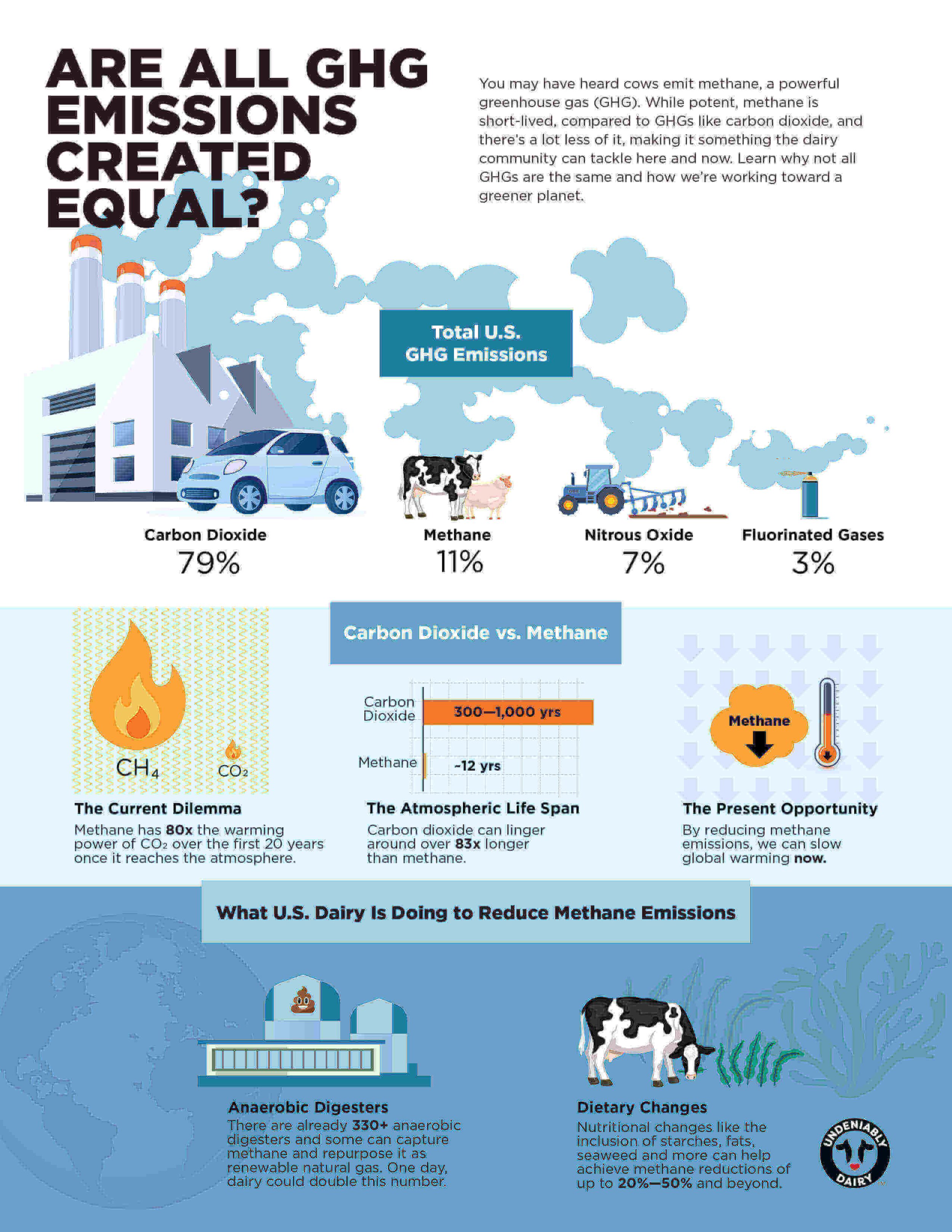 ARE ALL GHG EMISSIONS CREATED EQUAL?

You may have heard cows emit methane, a powerful greenhouse gas (GHG). While potent, methane is short-lived, compared to GHGs like carbon dioxide, and there's a lot less of it, making it something the dairy community can tackle here and now. Learn why not all GHGs are the same and how we're working toward a greener planet.

Total U.S. GHG Emissions

Carbon Dioxide
79%

Methane
11%

Nitrous Oxide
7%

Fluorinated Gases
3%

Carbon Dioxide vs. Methane

$CH_4$ $CO_2$

The Current Dilemma
Methane has 80x the warming power of $CO_2$ over the first 20 years once it reaches the atmosphere.

Carbon Dioxide 300—1,000 yrs
Methane ~12 yrs

The Atmospheric Life Span
Carbon dioxide can linger around over 83x longer than methane.

Methane

The Present Opportunity
By reducing methane emissions, we can slow global warming now.

What U.S. Dairy Is Doing to Reduce Methane Emissions

Anaerobic Digesters
There are already 330+ anaerobic digesters and some can capture methane and repurpose it as renewable natural gas. One day, dairy could double this number.

Dietary Changes
Nutritional changes like the inclusion of starches, fats, seaweed and more can help achieve methane reductions of up to 20%—50% and beyond.

UNDENIABLY DAIRY